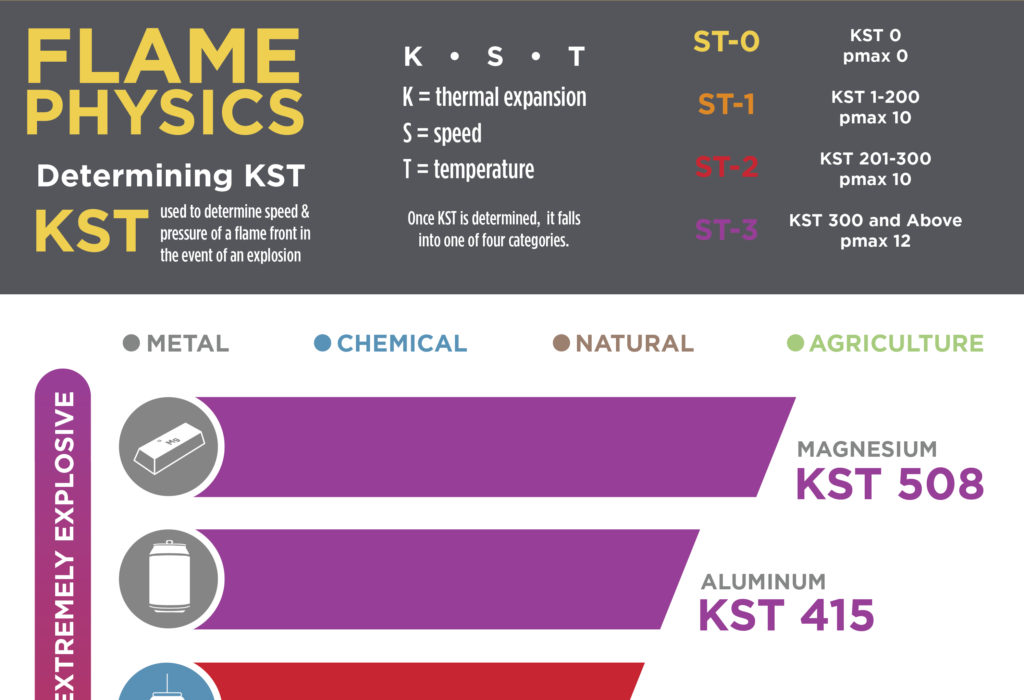 FLAME PHYSICS

Determining KST

KST used to determine speed & pressure of a flame front in the event of an explosion

K • S • T

K = thermal expansion

S = speed

T = temperature

Once KST is determined, it falls into one of four categories.

ST-0 KST 0 pmax 0

ST-1 KST 1-200 pmax 10

ST-2 KST 201-300 pmax 10

ST-3 KST 300 and Above pmax 12

METAL CHEMICAL NATURAL AGRICULTURE

EXTREMELY EXPLOSIVE

Mg

MAGNESIUM
KST 508

ALUMINUM
KST 415